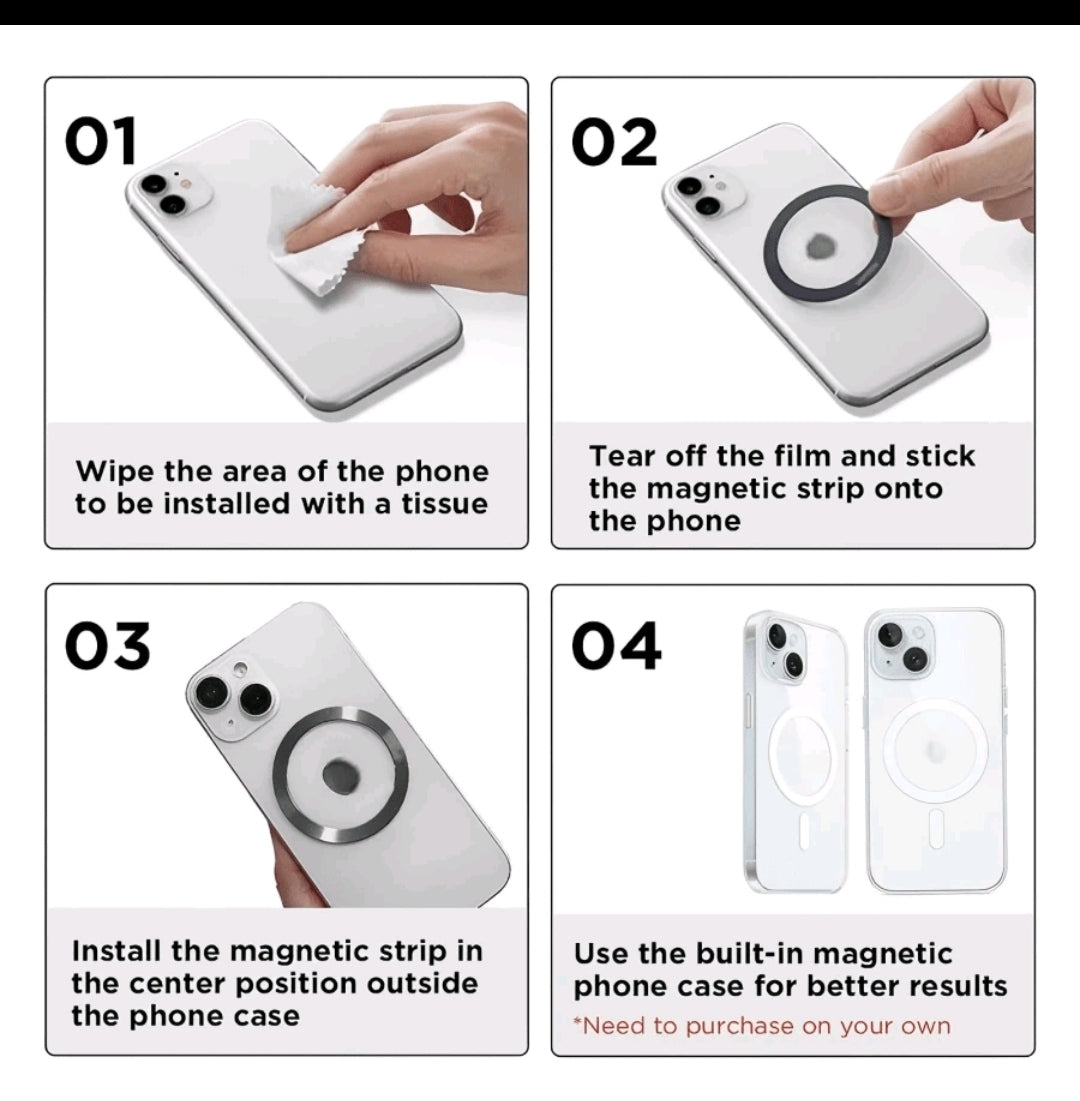 01

Wipe the area of the phone to be installed with a tissue

02

Tear off the film and stick the magnetic strip onto the phone

03

Install the magnetic strip in the center position outside the phone case

04

Use the built-in magnetic phone case for better results

*Need to purchase on your own